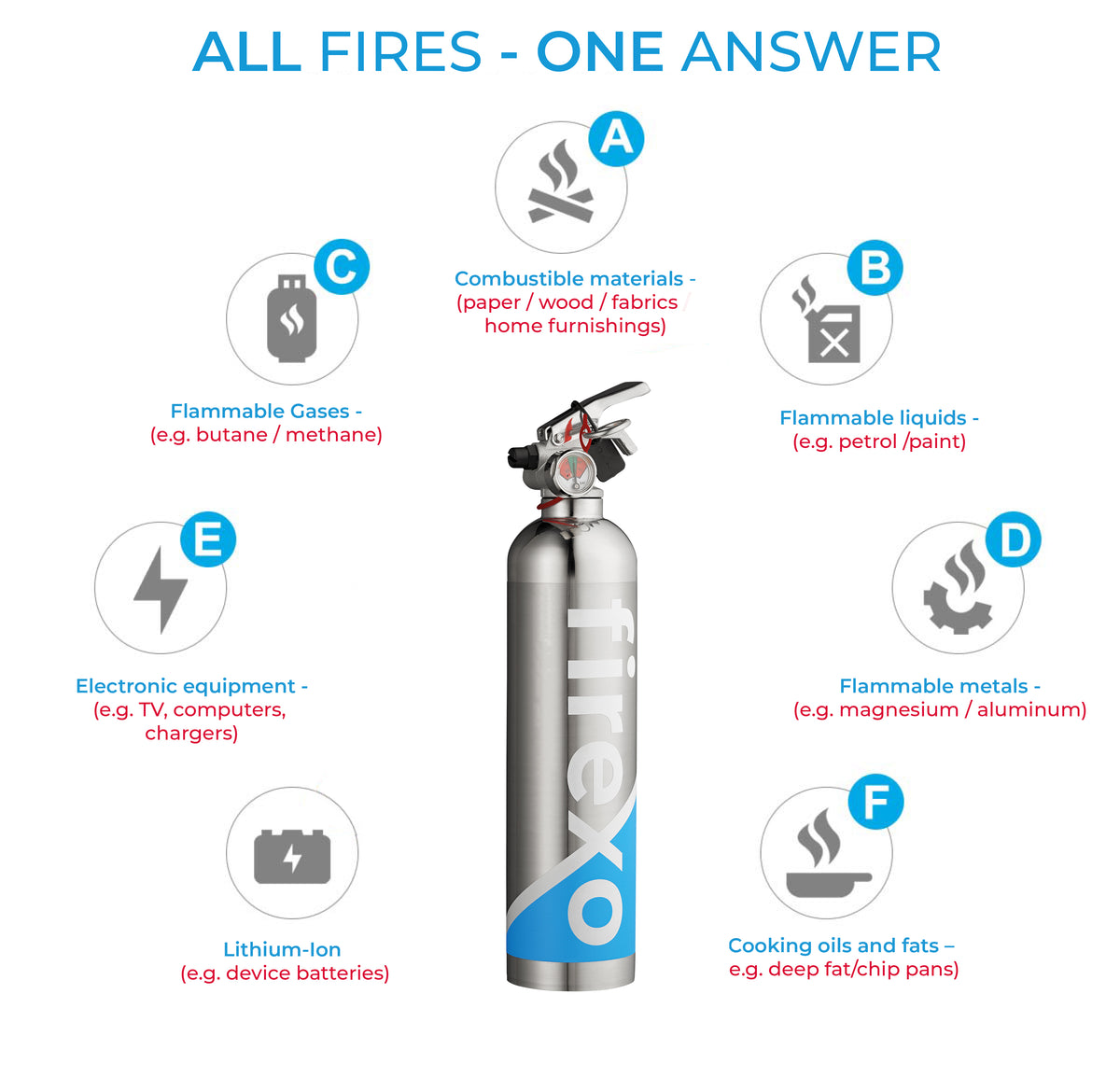 ALL FIRES - ONE ANSWER

A
Combustible materials - (paper / wood / fabrics / home furnishings)

C
Flammable Gases - (e.g. butane / methane)

B
Flammable liquids - (e.g. petrol /paint)

E
Electronic equipment - (e.g. TV, computers, chargers)

firexo

D
Flammable metals - (e.g. magnesium / aluminum)

Lithium-Ion (e.g. device batteries)

F
Cooking oils and fats – e.g. deep fat/chip pans)